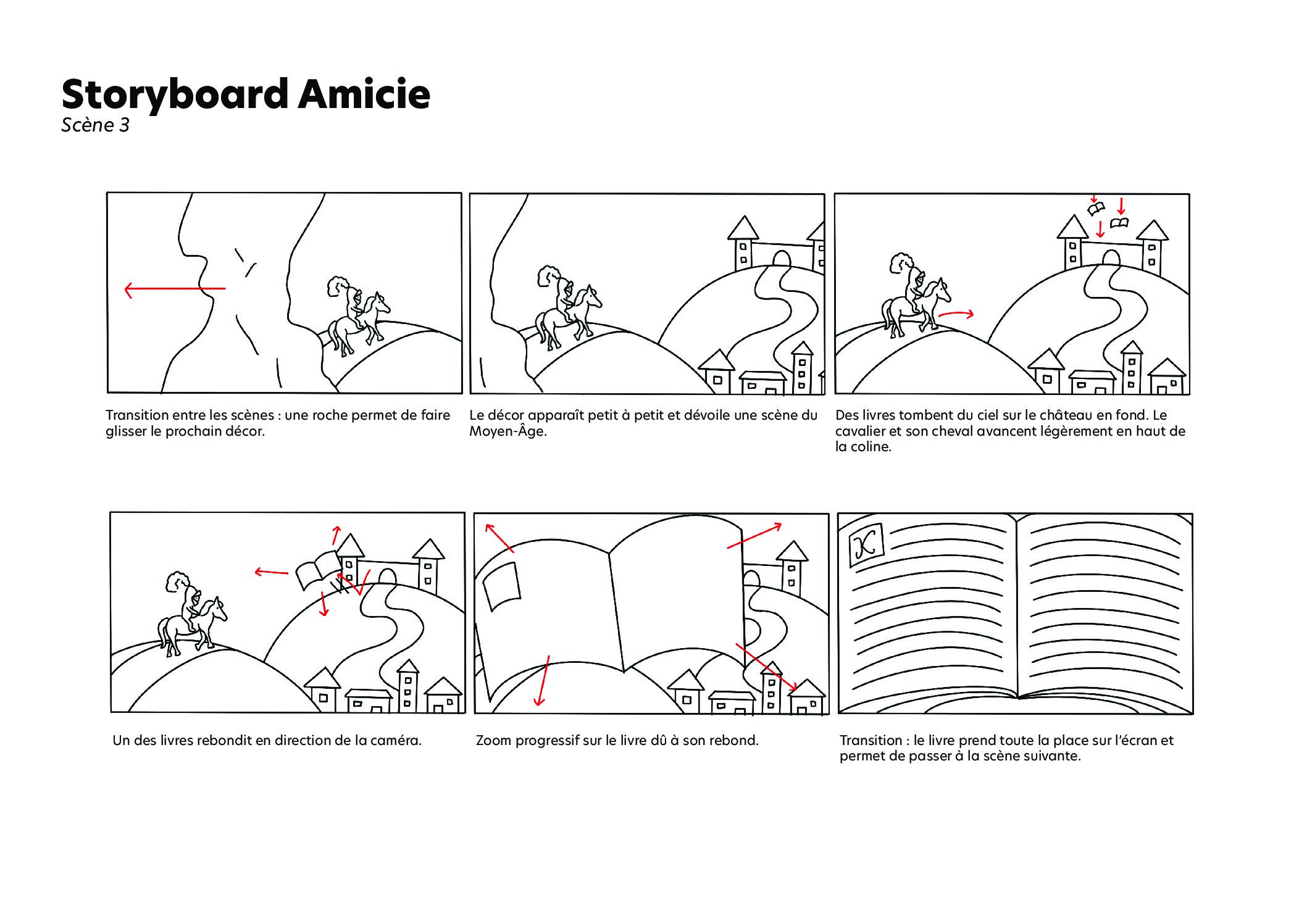 Storyboard Amicie
Scène 3

Transition entre les scènes : une roche permet de faire glisser le prochain décor.

Le décor apparaît petit à petit et dévoile une scène du Moyen-Âge.

Des livres tombent du ciel sur le château en fond. Le cavalier et son cheval avancent légèrement en haut de la coline.

Un des livres rebondit en direction de la caméra.

Zoom progressif sur le livre dû à son rebond.

K

Transition : le livre prend toute la place sur l'écran et permet de passer à la scène suivante.